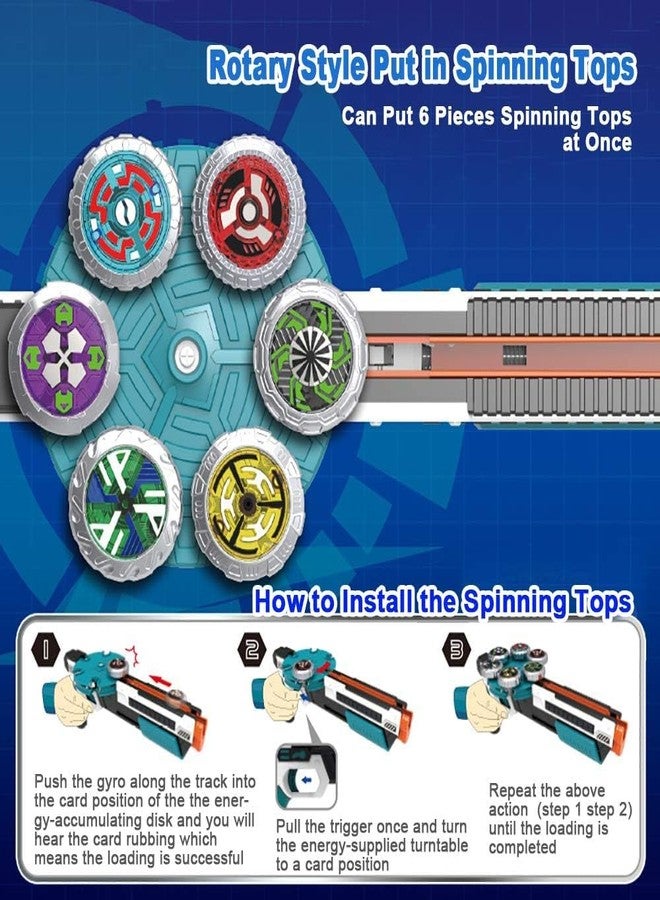 Rotary Style Put in Spinning Tops

Can Put 6 Pieces Spinning Tops at Once

How to Install the Spinning Tops

1

Push the gyro along the track into the card position of the the energy-accumulating disk and you will hear the card rubbing which means the loading is successful

2

Pull the trigger once and turn the energy-supplied turntable to a card position

3

Repeat the above action (step 1 step 2) until the loading is completed